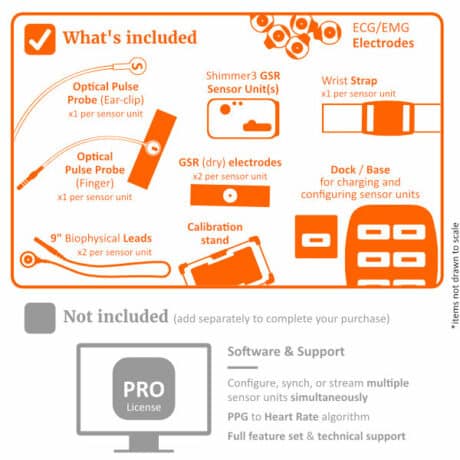 What's included

ECG/EMG Electrodes

Optical Pulse Probe (Ear-clip)
x1 per sensor unit

Shimmer3 GSR Sensor Unit(s)

Wrist Strap
x1 per sensor unit

Optical Pulse Probe (Finger)
x1 per sensor unit

GSR (dry) electrodes
x2 per sensor unit

Dock / Base
for charging and configuring sensor units

9" Biophysical Leads
x2 per sensor unit

Calibration stand

*items not drawn to scale

Not included (add separately to complete your purchase)

PRO
License

Software & Support

Configure, synch, or stream multiple sensor units simultaneously

PPG to Heart Rate algorithm

Full feature set & technical support